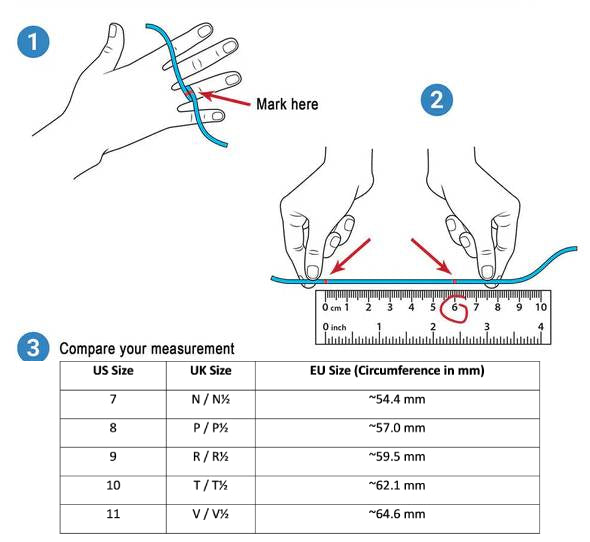 1

Mark here

2

0 cm 1 2 3 4 5 6 7 8 9 10
0 inch 1 2 3 4

3 Compare your measurement

| US Size | UK Size | EU Size (Circumference in mm) |
|---|---|---|
| 7 | N / N½ | ~54.4 mm |
| 8 | P / P½ | ~57.0 mm |
| 9 | R / R½ | ~59.5 mm |
| 10 | T / T½ | ~62.1 mm |
| 11 | V / V½ | ~64.6 mm |